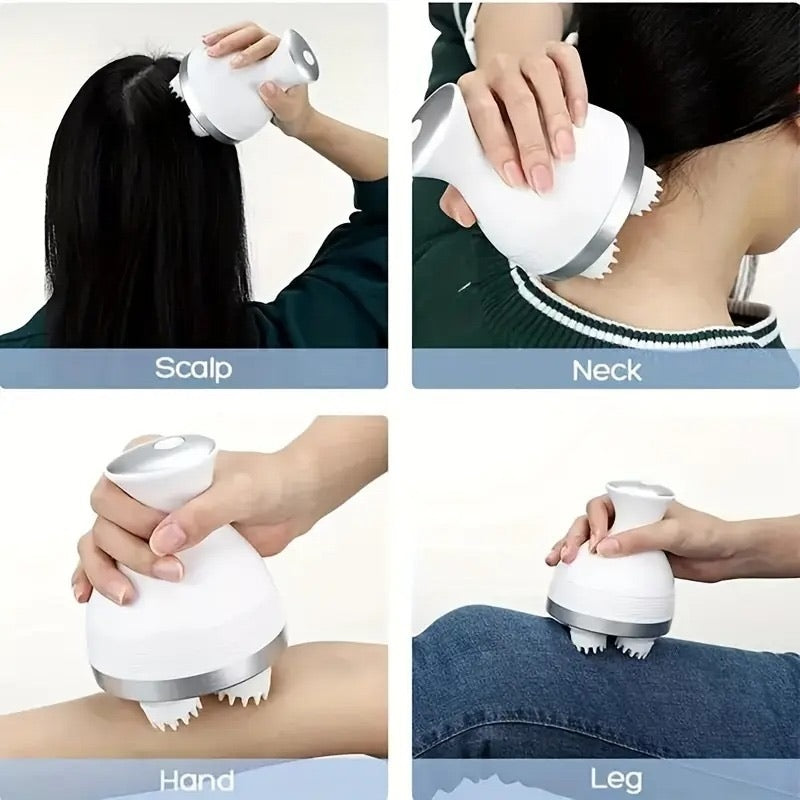 Scalp

Neck

Hand

Leg